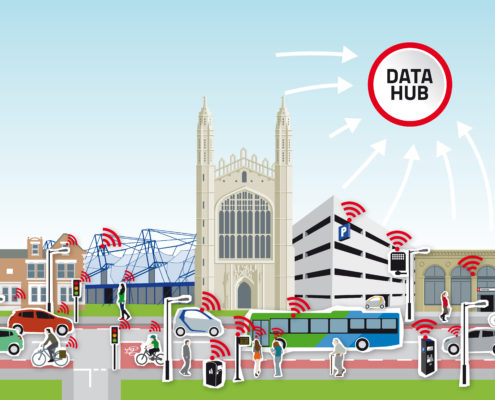 DATA
HUB

P